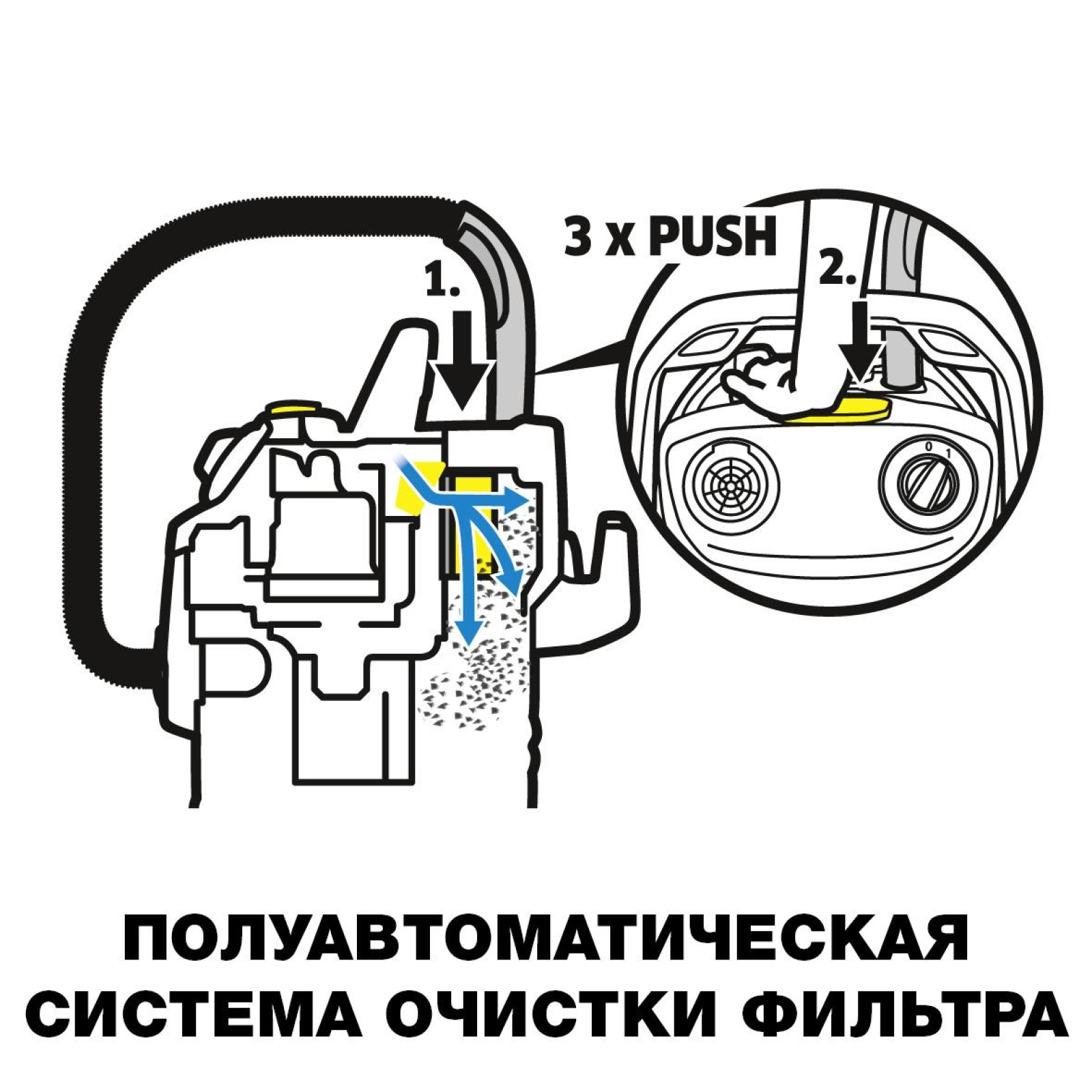 3 x PUSH

1.

2.

0 1

ПОЛУАВТОМАТИЧЕСКАЯ СИСТЕМА ОЧИСТКИ ФИЛЬТРА