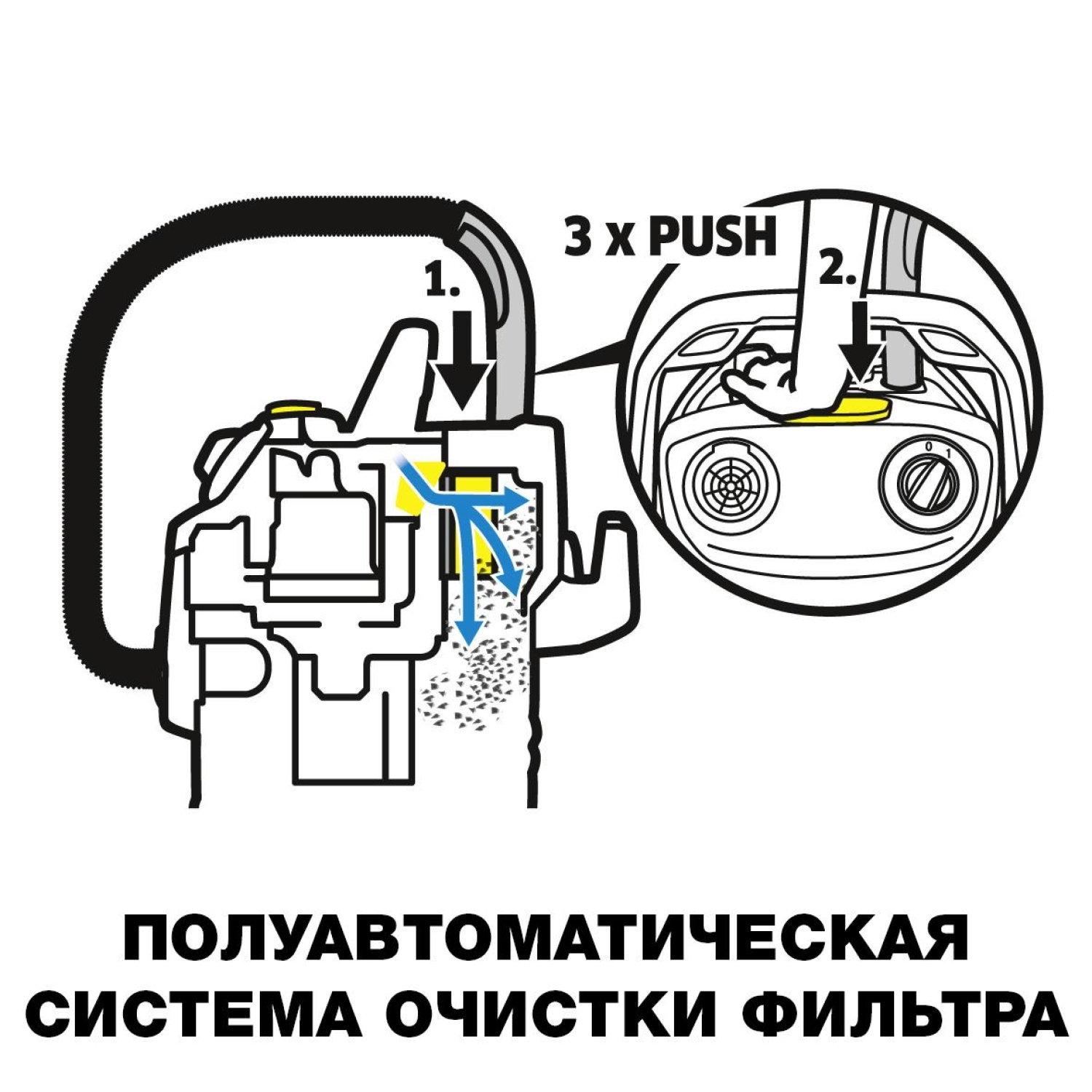 3 x PUSH

1.

2.

0 1

ПОЛУАВТОМАТИЧЕСКАЯ СИСТЕМА ОЧИСТКИ ФИЛЬТРА